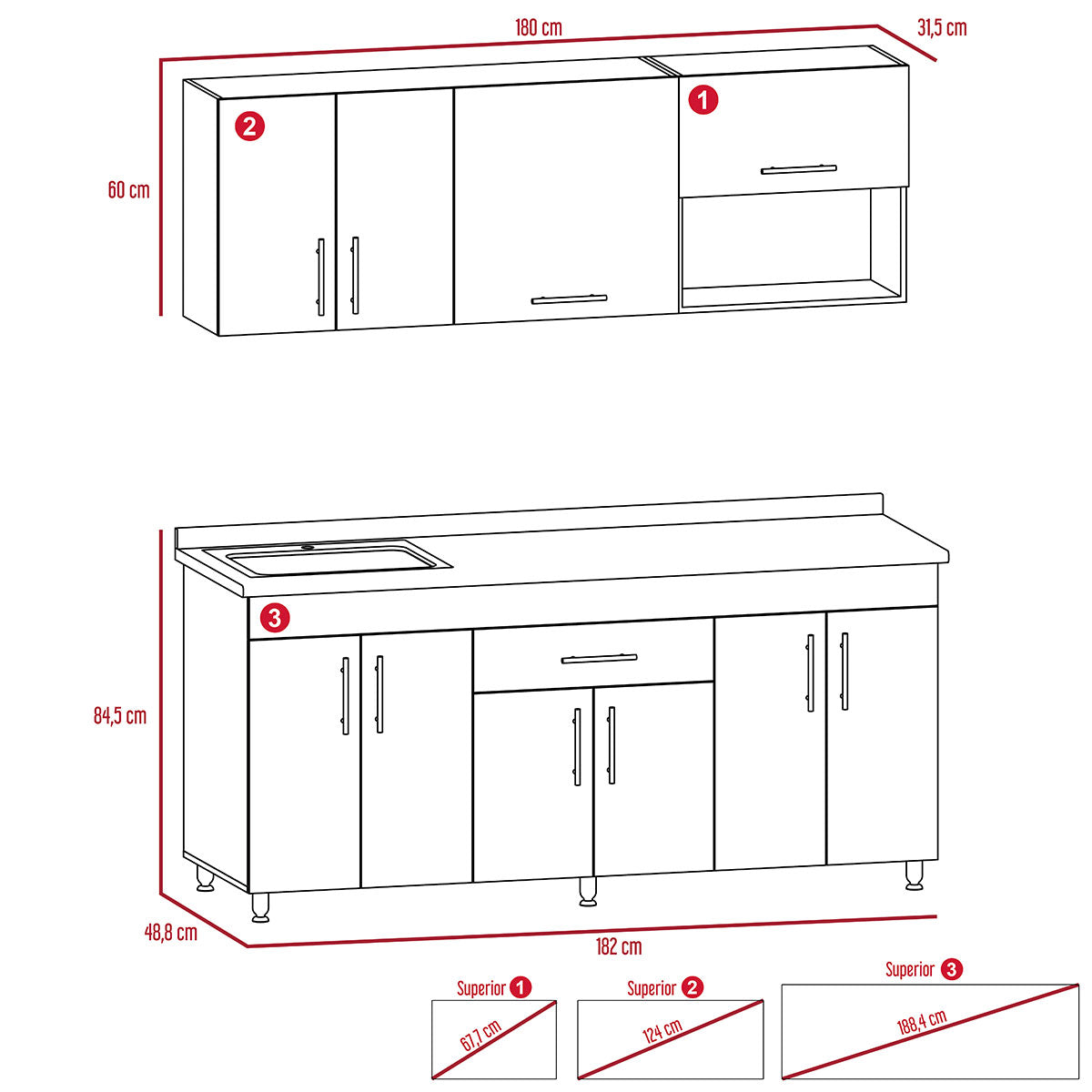 180 cm
31,5 cm
60 cm
2
1
3
84,5 cm
48,8 cm
182 cm
Superior 1
67,7 cm
Superior 2
124 cm
Superior 3
188,4 cm