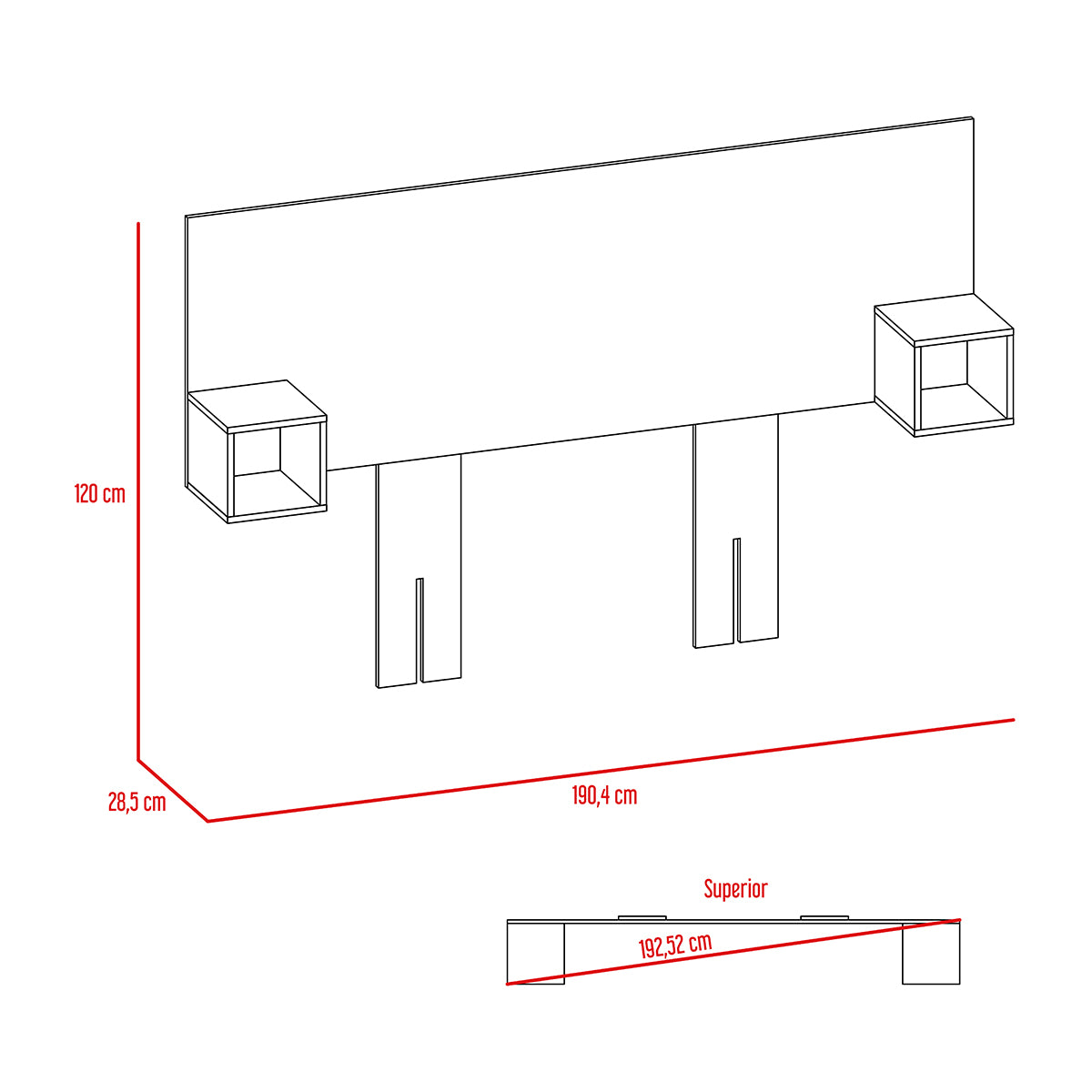 120 cm

28,5 cm

190,4 cm

Superior

192,52 cm