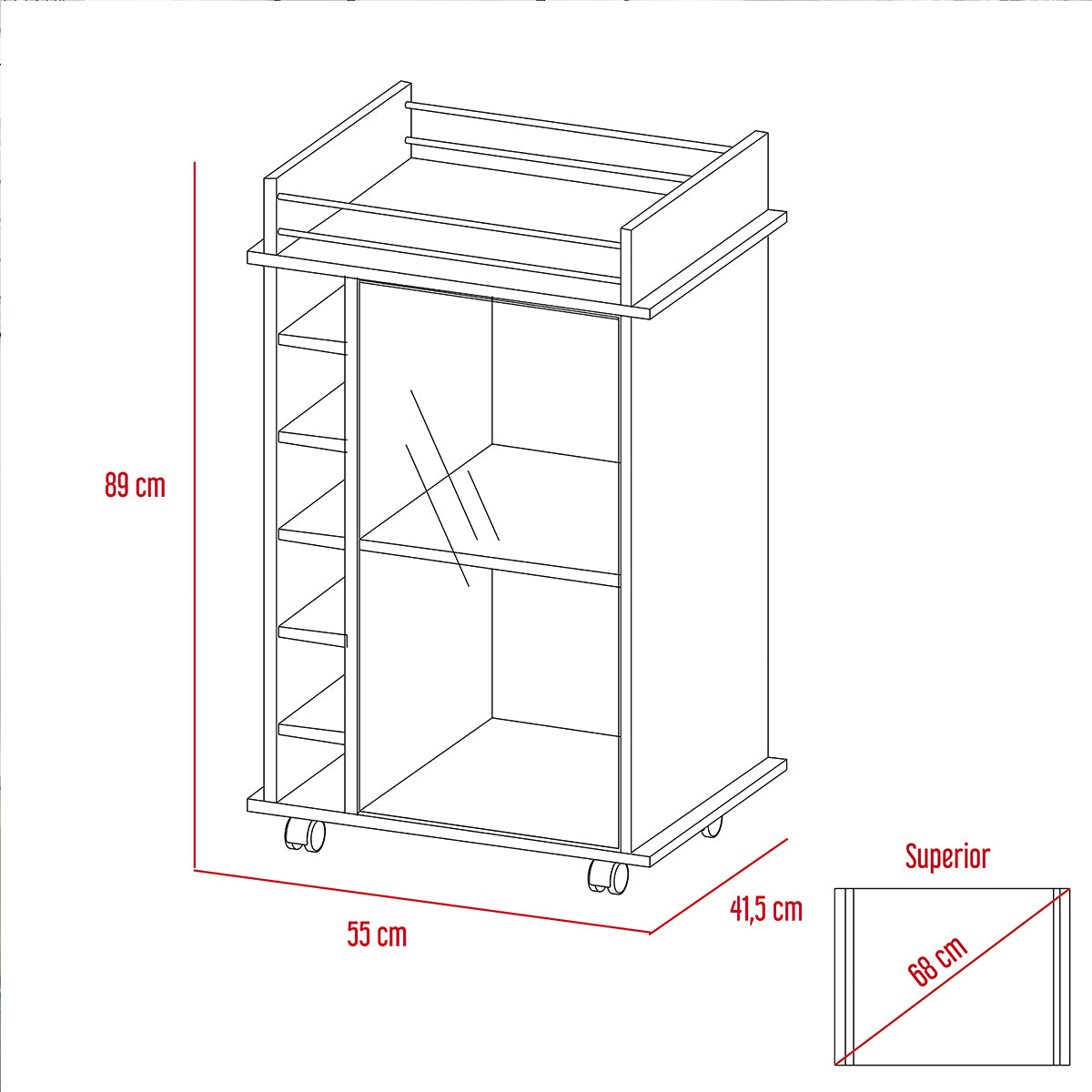 89 cm

55 cm

41,5 cm

Superior

68 cm