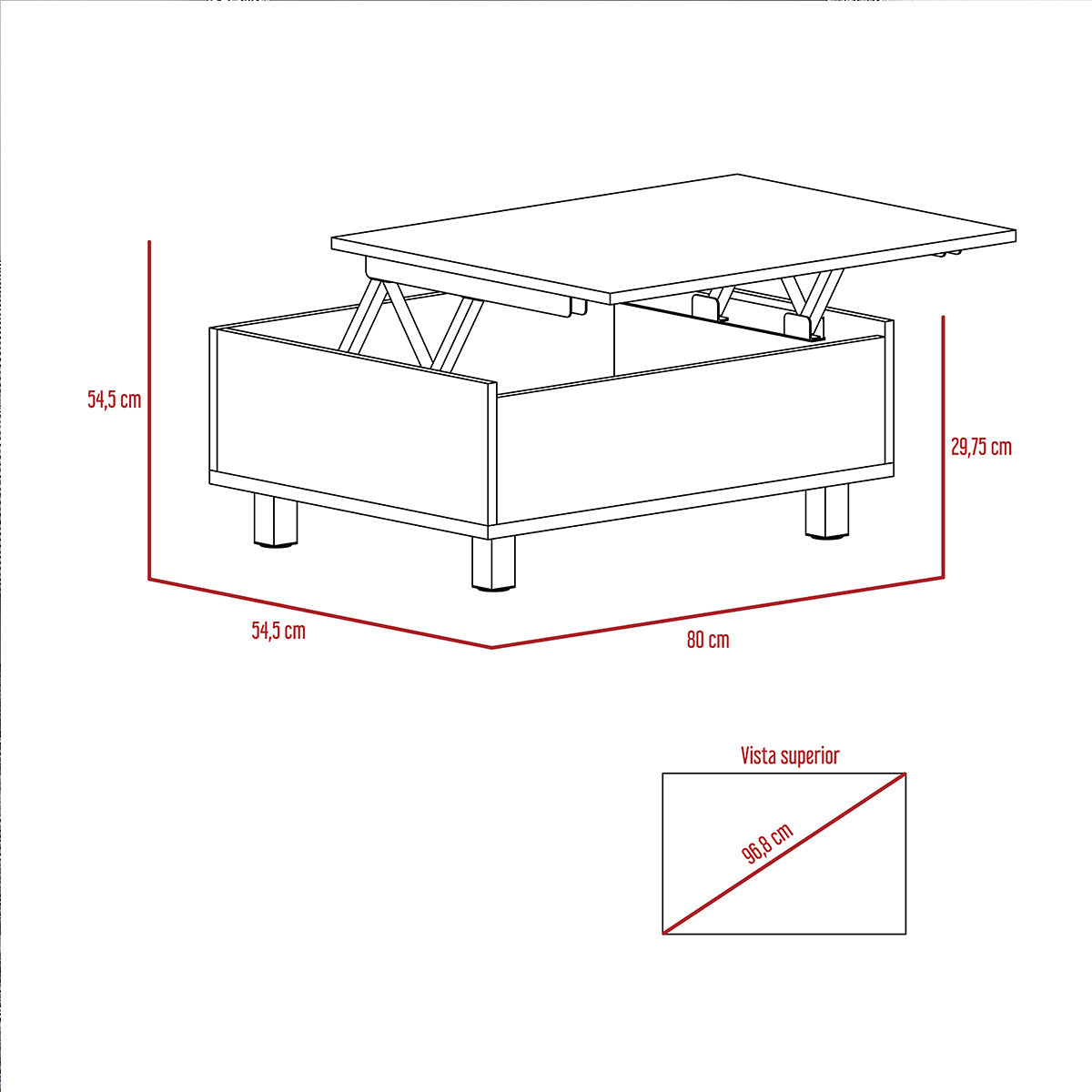 54,5 cm

29,75 cm

54,5 cm

80 cm

Vista superior

96,8 cm